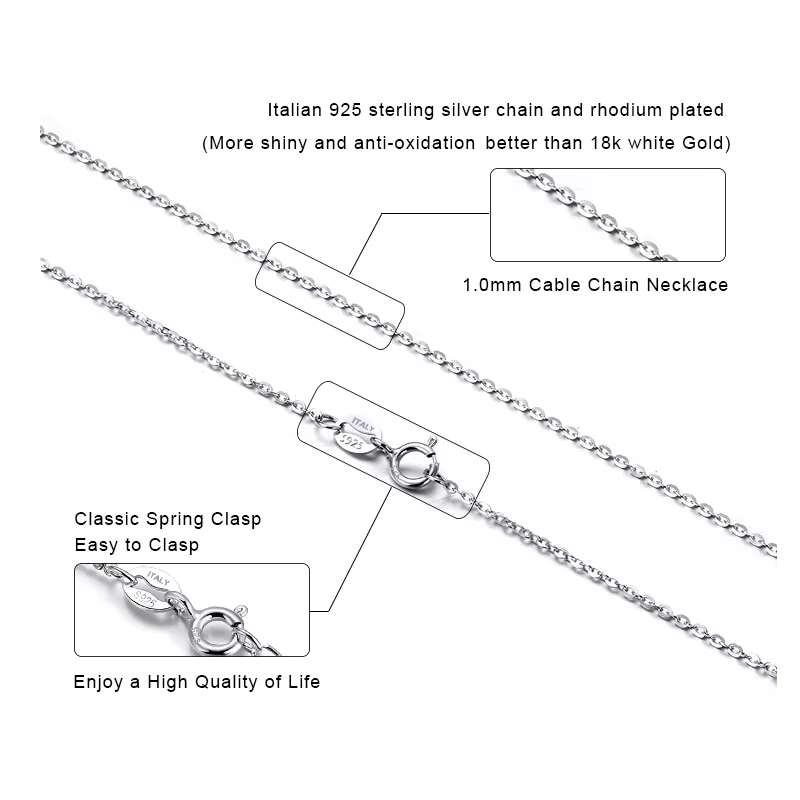 Italian 925 sterling silver chain and rhodium plated
(More shiny and anti-oxidation better than 18k white Gold)

1.0mm Cable Chain Necklace

ITALY
S925

Classic Spring Clasp
Easy to Clasp

ITALY
S925

Enjoy a High Quality of Life